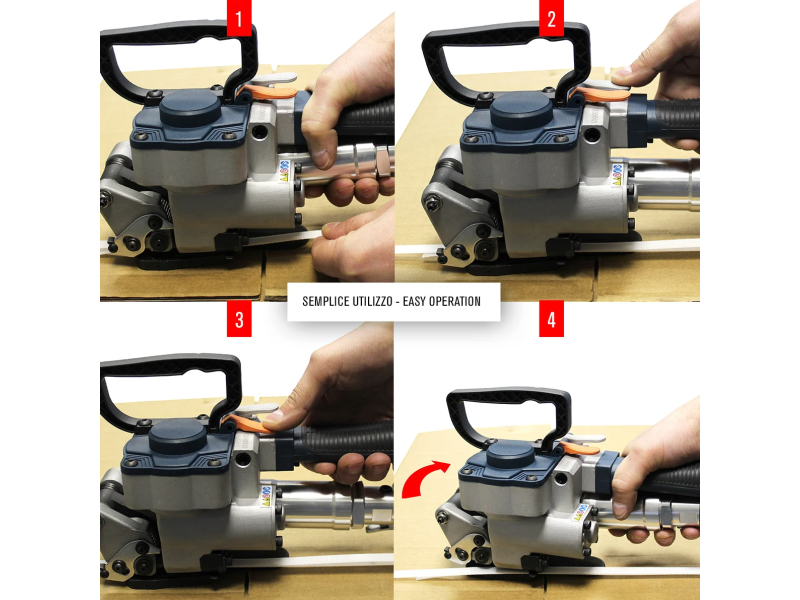 1

2

SEMPLICE UTILIZZO - EASY OPERATION

3

4